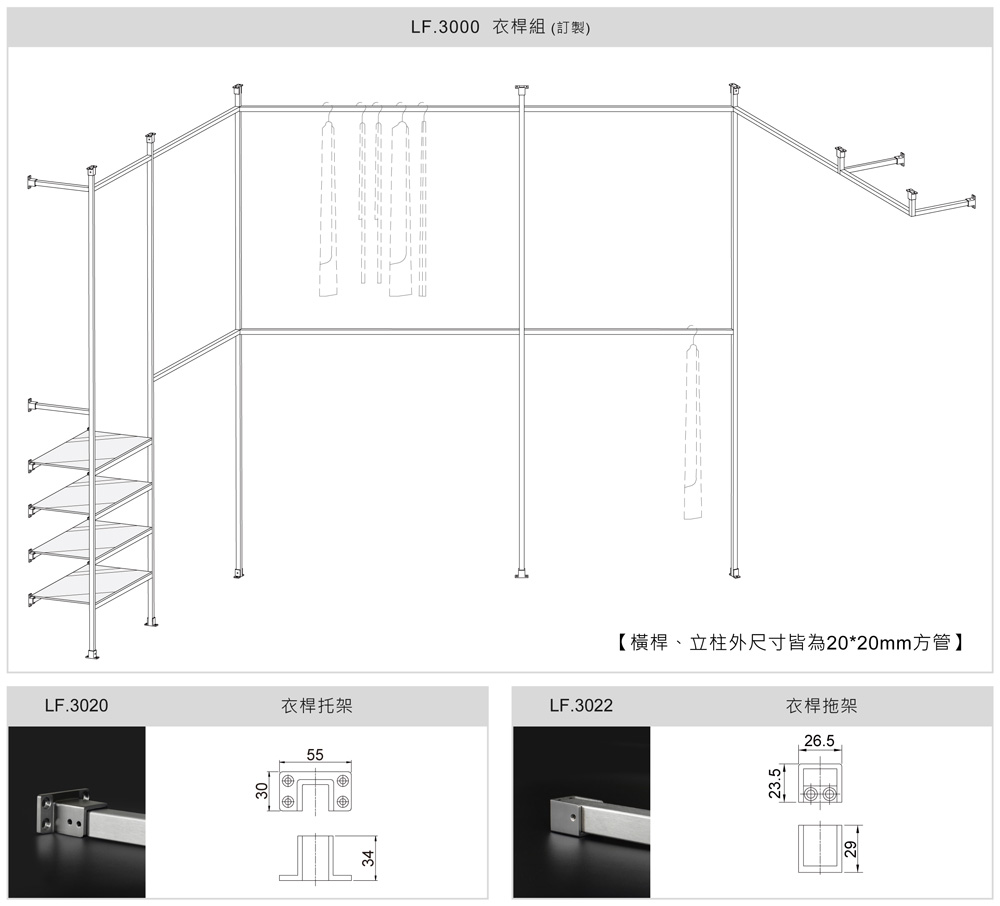 LF.3000 衣桿組 (訂製)

【橫桿、立柱外尺寸皆為20*20mm方管】

LF.3020

衣桿托架

55

30

34

LF.3022

衣桿拖架

26.5

23.5

29