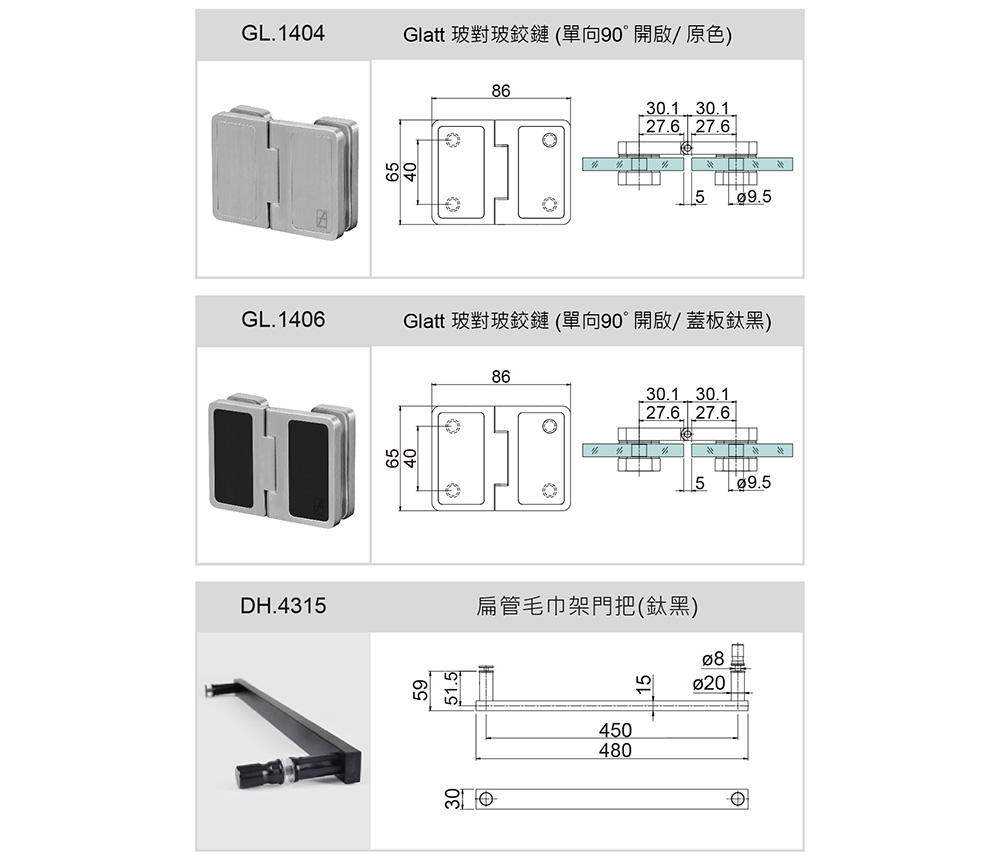 GL.1404

Glatt 玻對玻鉸鏈 (單向90° 開啟/ 原色)

86

65

40

30.1 30.1

27.6 27.6

5

ø9.5

GL.1406

Glatt 玻對玻鉸鏈 (單向90° 開啟/ 蓋板鈦黑)

86

65

40

30.1 30.1

27.6 27.6

5

ø9.5

DH.4315

扁管毛巾架門把(鈦黑)

59

51.5

15

ø8

ø20

450

480

30