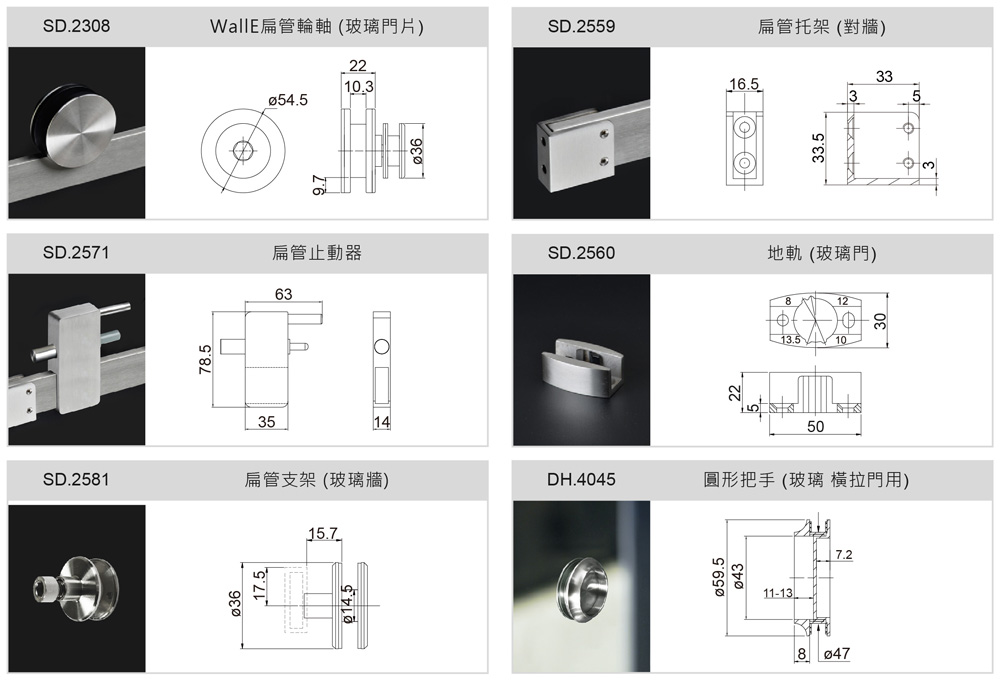 SD.2308

WallE扁管輪軸 (玻璃門片)

22
10.3
ø54.5
ø36
9.7

SD.2559

扁管托架 (對牆)

16.5
33
3
5
33.5
3

SD.2571

扁管止動器

63
78.5
35
14

SD.2560

地軌 (玻璃門)

8
12
13.5
10
30
22
5
50

SD.2581

扁管支架 (玻璃牆)

15.7
ø36
17.5
ø14.5

DH.4045

圓形把手 (玻璃 橫拉門用)

ø59.5
ø43
7.2
11-13
8
ø47