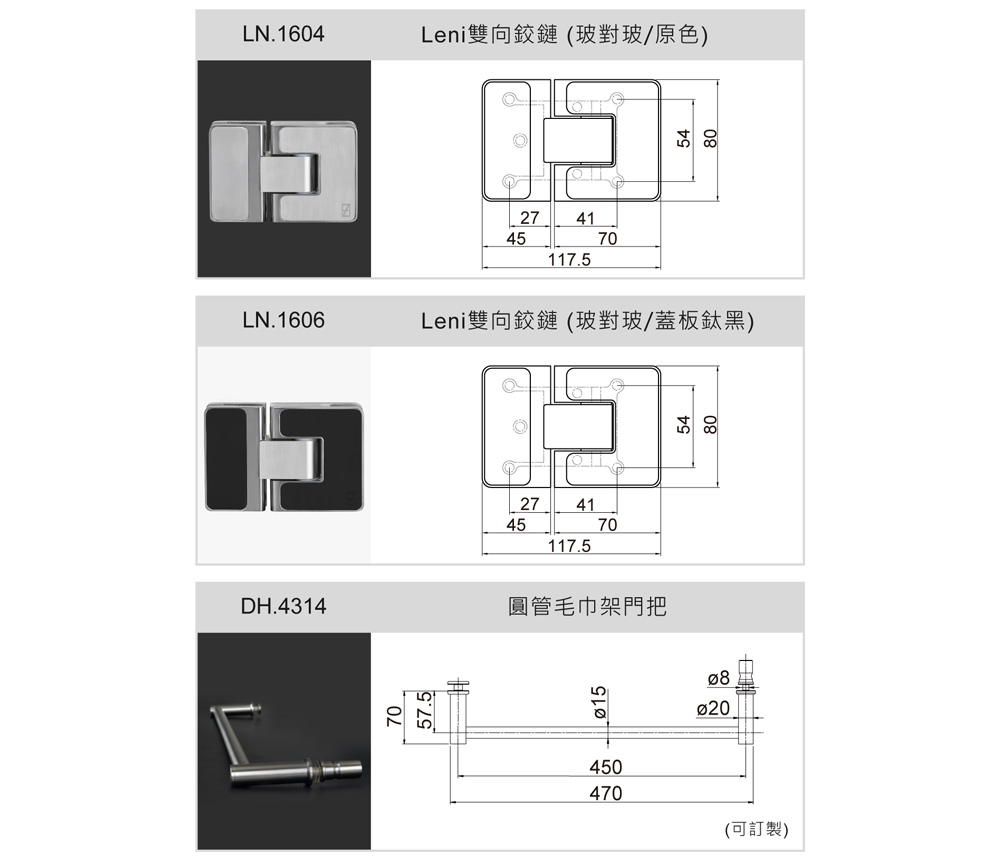 LN.1604

Leni雙向鉸鏈 (玻對玻/原色)

54
80
27
41
45
70
117.5

LN.1606

Leni雙向鉸鏈 (玻對玻/蓋板鈦黑)

54
80
27
41
45
70
117.5

DH.4314

圓管毛巾架門把

70
57.5
ø15
ø8
ø20
450
470

(可訂製)