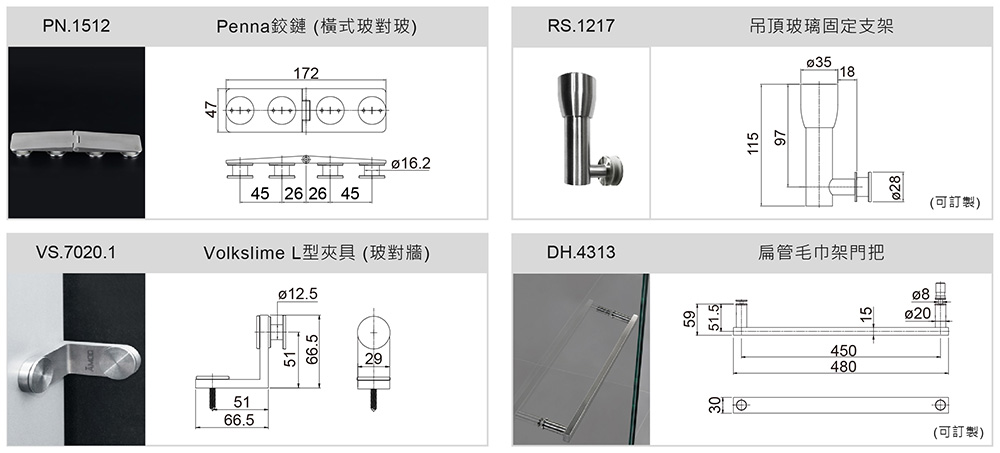 PN.1512

Penna鉸鏈 (橫式玻對玻)

172
47
ø16.2
45 26 26 45

RS.1217

吊頂玻璃固定支架

ø35
18
115
97
ø28
(可訂製)

VS.7020.1

Volkslime L型夾具 (玻對牆)

ø12.5
51
66.5
29
51
66.5

DH.4313

扁管毛巾架門把

59
51.5
15
ø8
ø20
450
480
30
(可訂製)